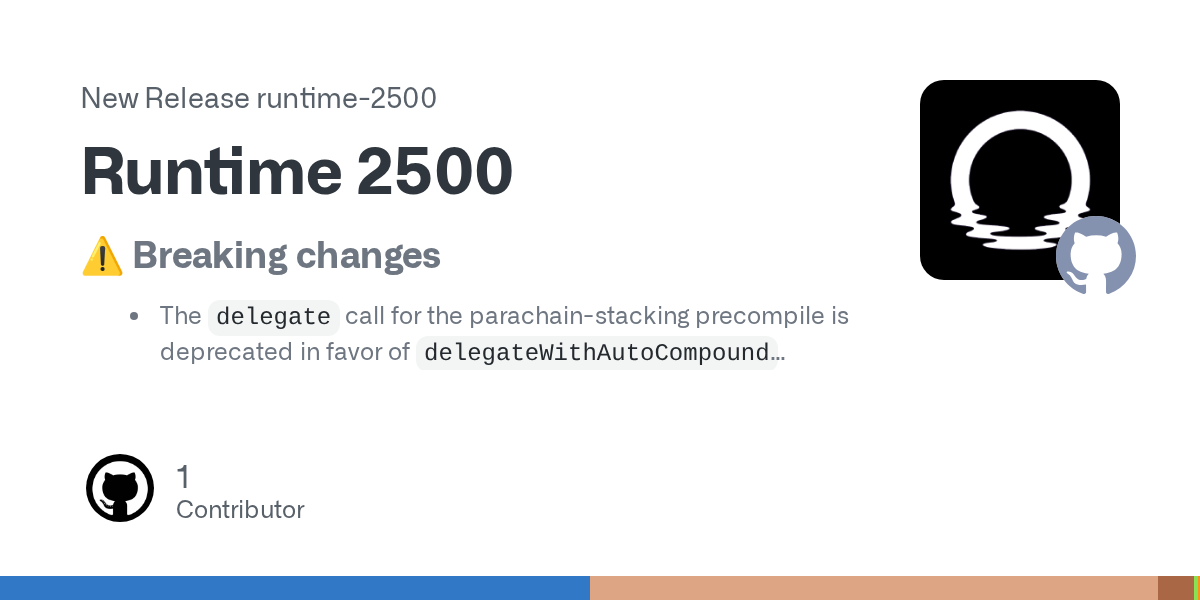 New Release runtime-2500

Runtime 2500

⚠️ Breaking changes

• The delegate call for the parachain-stacking precompile is deprecated in favor of delegateWithAutoCompound...

1
Contributor